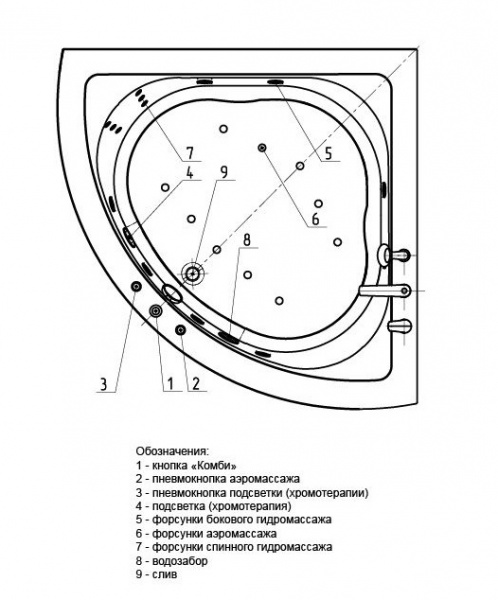 7
5
4
9
6
8
3
1
2

Обозначения:
1 - кнопка «Комби»
2 - пневмокнопка аэромассажа
3 - пневмокнопка подсветки (хромотерапии)
4 - подсветка (хромотерапия)
5 - форсунки бокового гидромассажа
6 - форсунки аэромассажа
7 - форсунки спинного гидромассажа
8 - водозабор
9 - слив